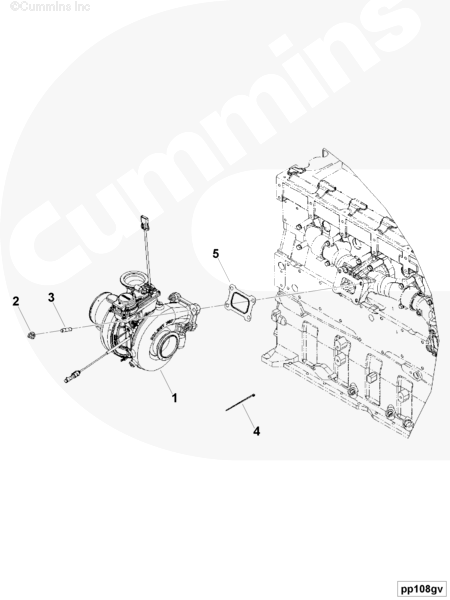 ©Cummins Inc

Cummins

5

2

3

1

4

pp108gv