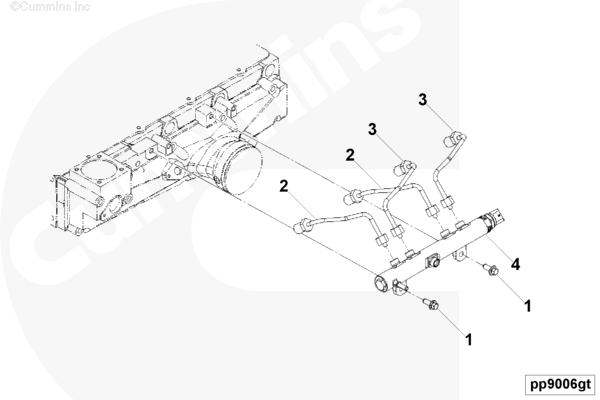 ©Cummins Inc

Cummins

3
3
2
2
4
1
1

pp9006gt