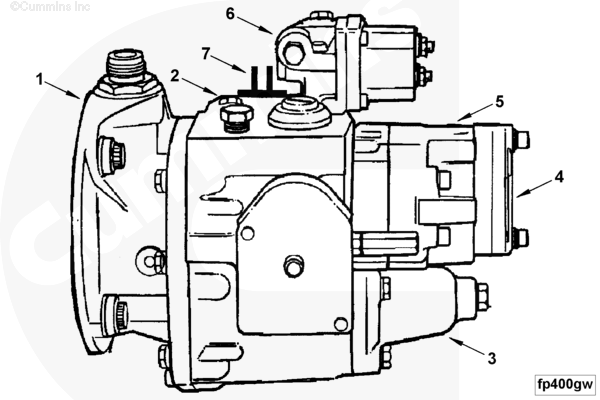 ©Cummins Inc

6

7

1

2

5

4

3

fp400gw