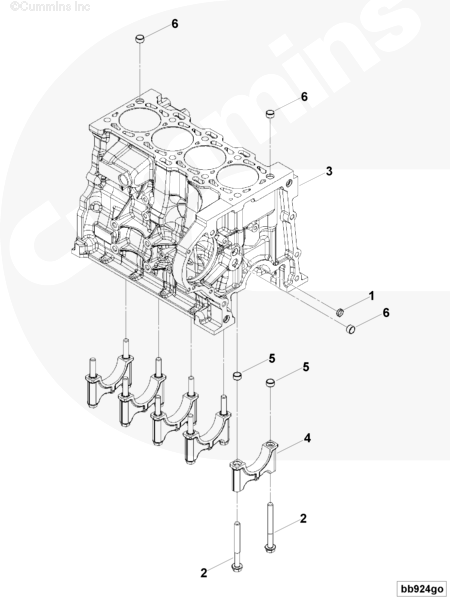 ©Cummins Inc

Cummins

6

6

3

1

6

5

5

4

2

2

bb924go