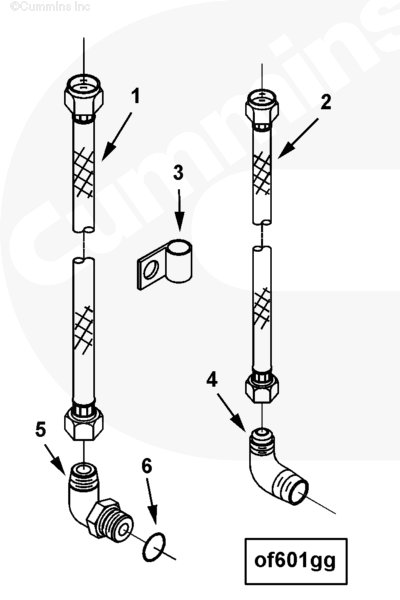 ©Cummins Inc

Cummins

1

2

3

4

5

6

of601gg