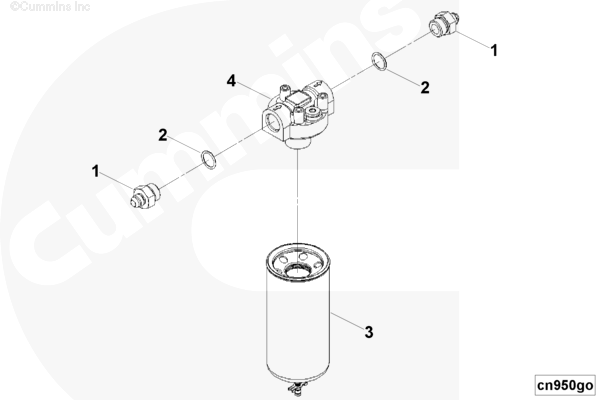 ©Cummins Inc

Cummins

1

2

4

2

1

3

cn950go