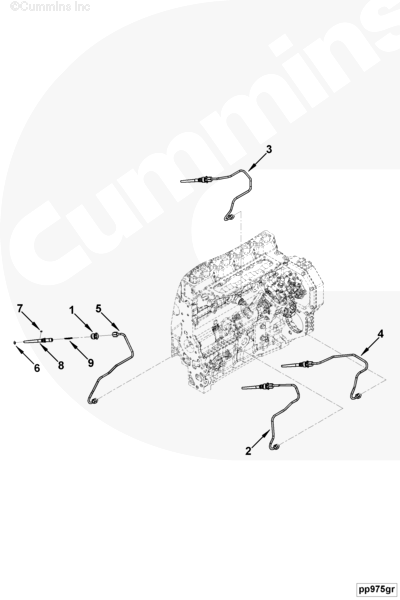 ©Cummins Inc

Cummins

3

7
1
5

6
8
9

4

2

pp975gr