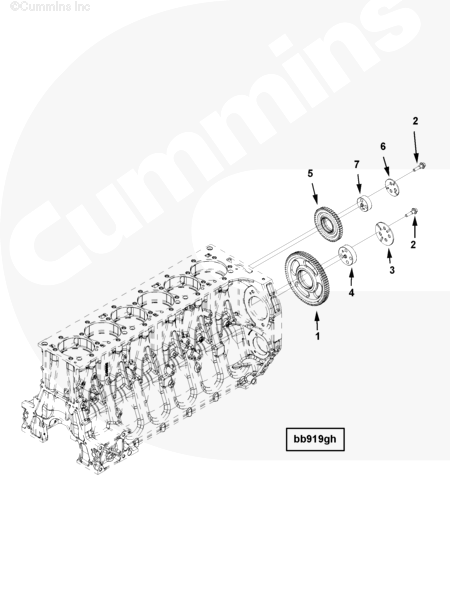 ©Cummins Inc

Cummins

2
6
7
5
2
3
4
1

bb919gh