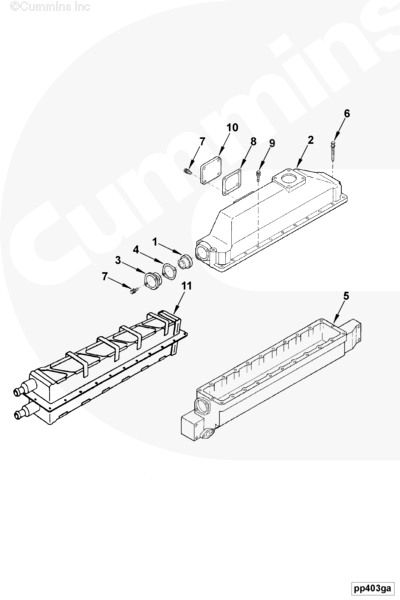 ©Cummins Inc

Cummins

6
10
7
8
9
2
1
4
3
7
11
5

pp403ga