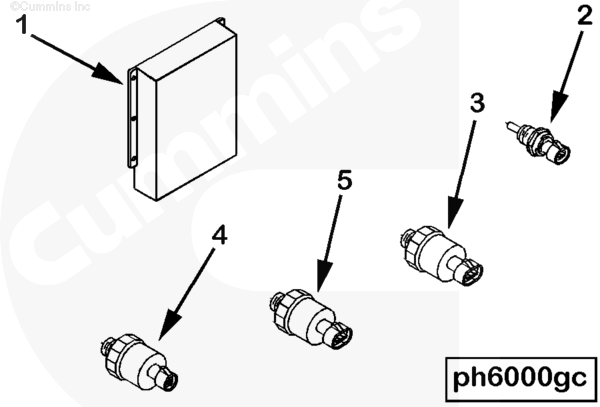 ©Cummins Inc

Cummins

1

2

3

5

4

ph6000gc