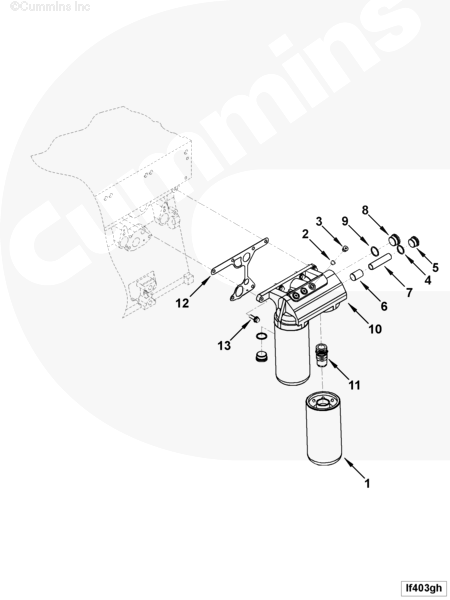 ©Cummins Inc

Cummins

3
9
8
2
5
4
7
6
12
10
13
11
1

lf403gh