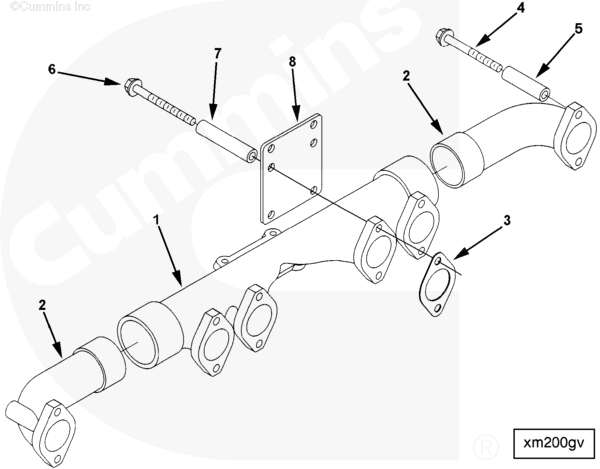 ©Cummins Inc

Cummins

4
5
6
7
8
2
1
3
2

®

xm200gv