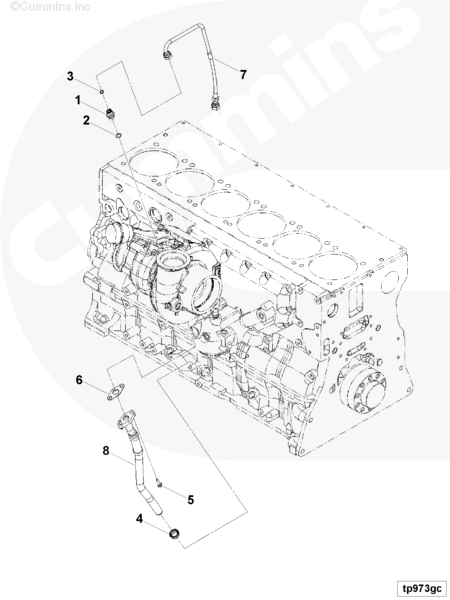 ©Cummins Inc

Cummins

3
1
2
7
6
8
5
4

tp973gc