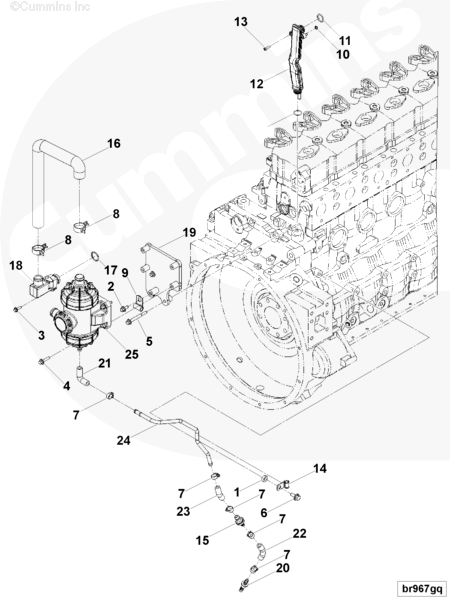 ©Cummins Inc

Cummins

13
11
10
12
16
8
8
19
18
17
9
2
3
5
25
21
4
7
24
14
7
1
7
23
6
7
15
22
7
20
br967gq