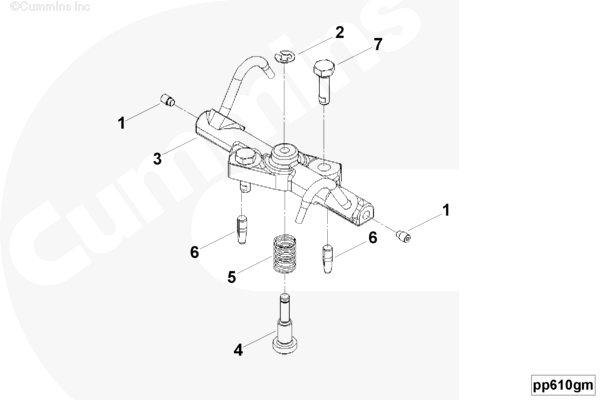 ©Cummins Inc

Cummins

2
7
1
3
1
6
6
5
4

pp610gm