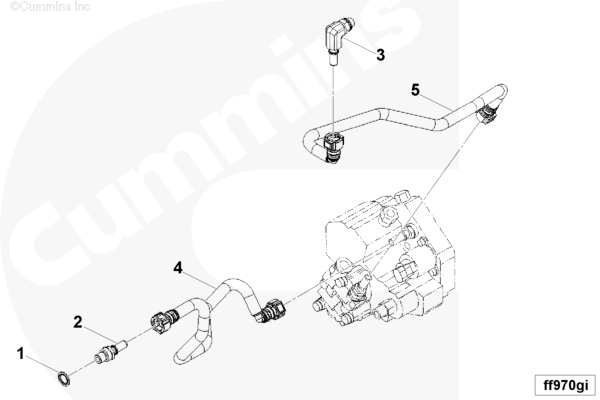 ©Cummins Inc

Cummins

3

5

4

2

1

ff970gi