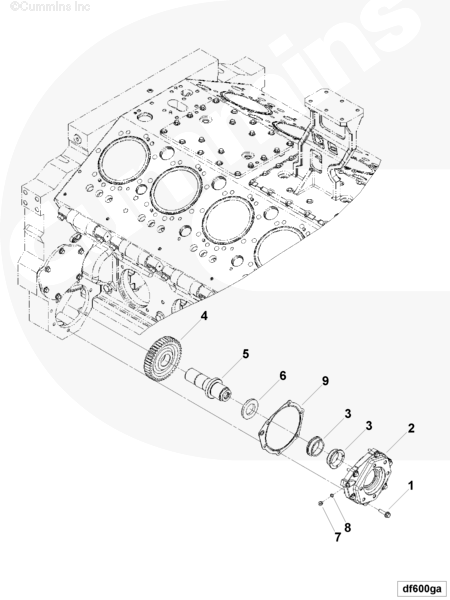 ©Cummins Inc

Cummins

4

5

6

9

3

3

2

1

8

7

df600ga