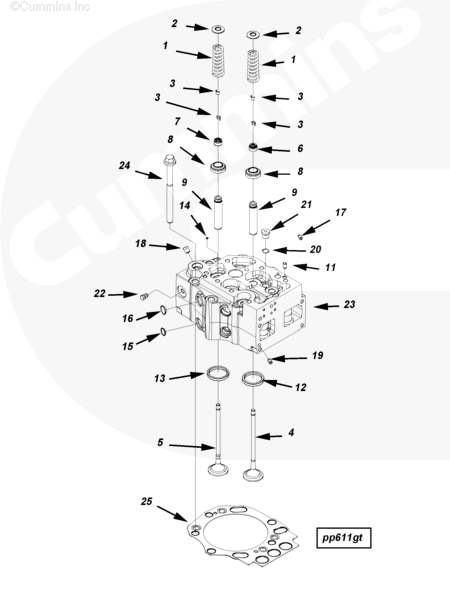 ©Cummins Inc

Cummins

2
2
1
1
3
3
3
3
7
6
8
8
24
9
9
14
21
17
18
20
11
22
23
16
15
19
13
12
5
4
25
pp611gt