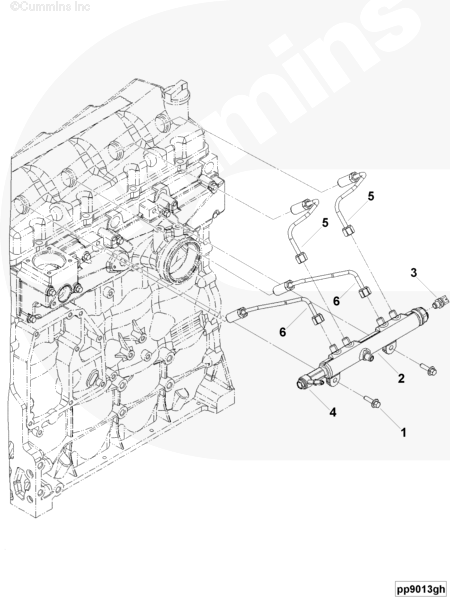 ©Cummins Inc

Cummins

5

5

3

6

6

2

4

1

pp9013gh