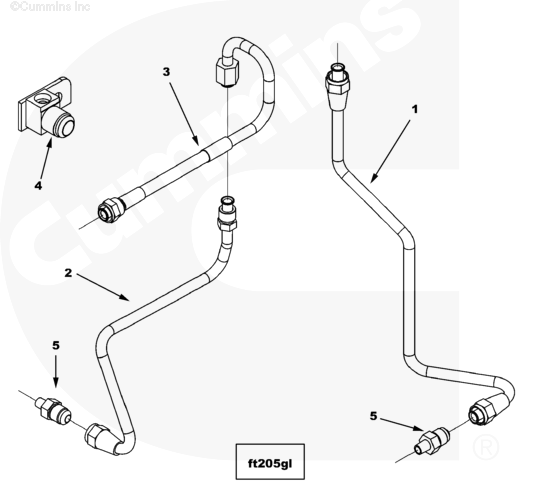 ©Cummins Inc

Cummins

3

1

4

2

5

5

ft205gl

®