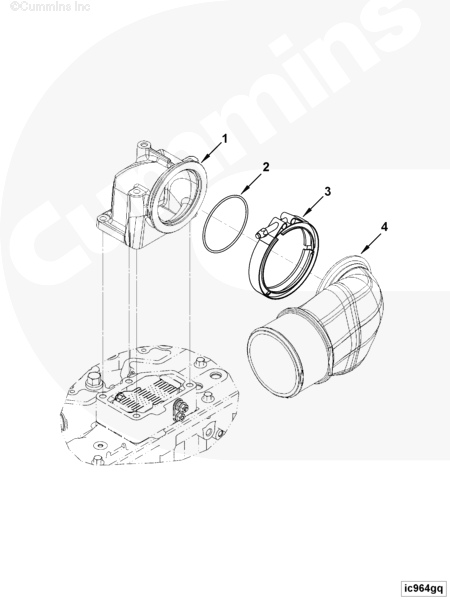 ©Cummins Inc

Cummins

1

2

3

4

ic964gq