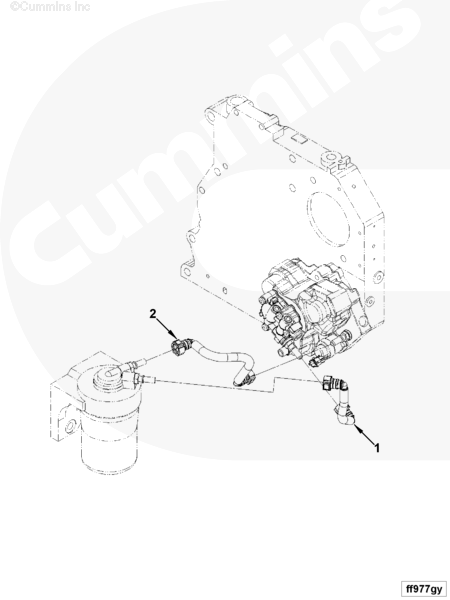 ©Cummins Inc

Cummins

2

1

ff977gy