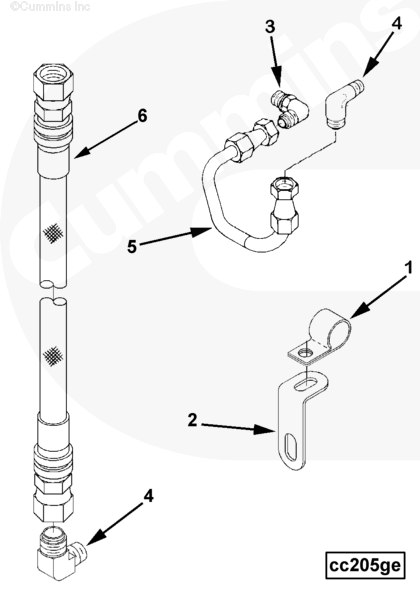 ©Cummins Inc

Cummins

3

4

6

5

1

2

4

cc205ge