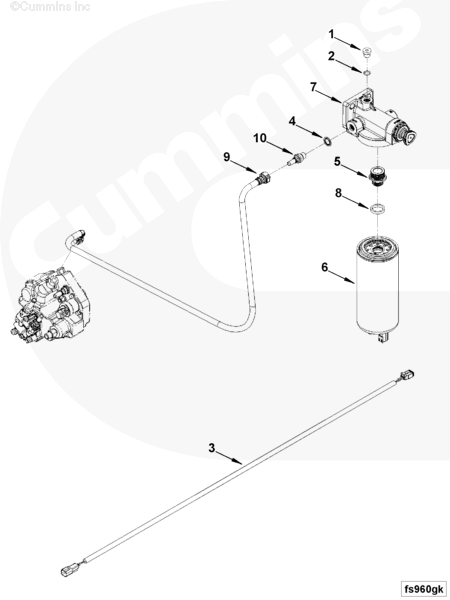 ©Cummins Inc

Cummins

1
2
7
4
10
9
5
8
6
3

fs960gk