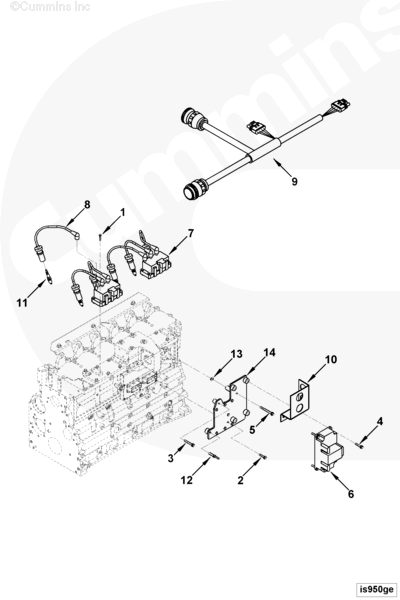 ©Cummins Inc

Cummins

9
8
1
7
11
13
14
10
5
4
3
12
2
6

is950ge