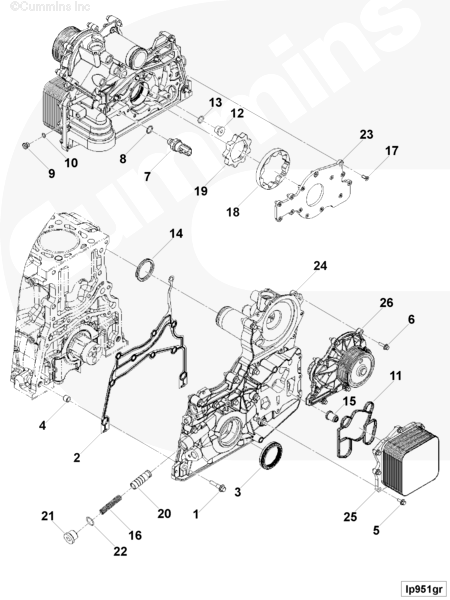 ©Cummins Inc

Cummins

13
12
23
17
10
8
9
7
19
18
14
24
26
6
11
15
4
2
3
20
1
25
5
21
16
22

lp951gr