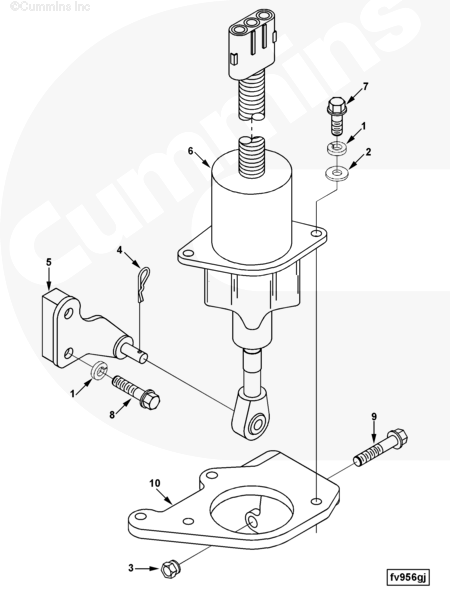 ©Cummins Inc

Cummins

7
1
2
6
4
5
1
8
9
10
3

fv956gj