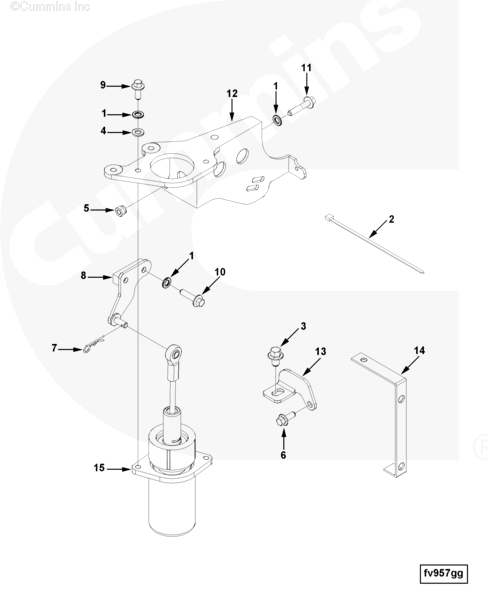 ©Cummins Inc

Cummins

9
1
4
12
1
11
5
2
8
1
10
7
3
13
14
6
15

fv957gg