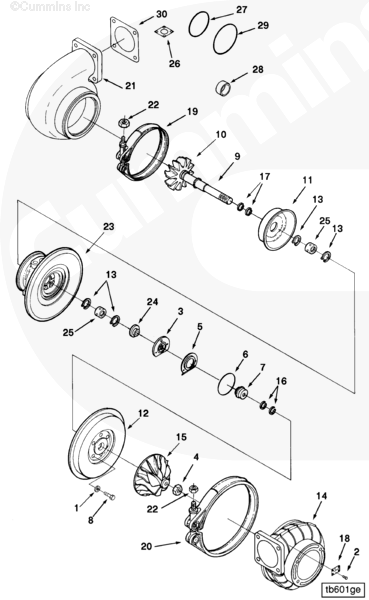 ©Cummins Inc

30
27
29
26
28
21
22
19
10
9
17
11
13
25
13
23
13
24
3
5
25
6
7
16
12
15
4
1
8
22
14
20
18
2
tb601ge

Cummins