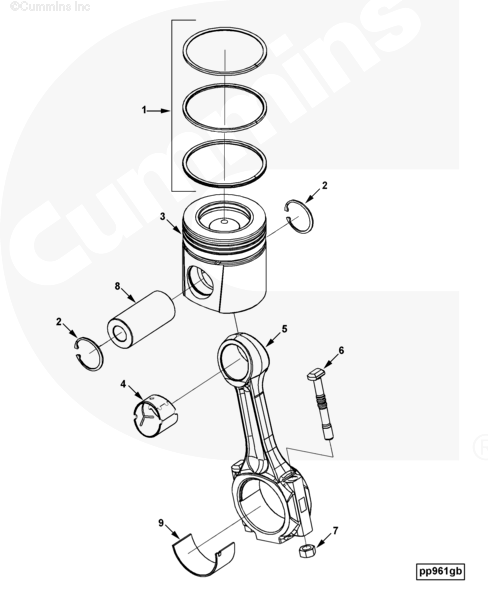 ©Cummins Inc

Cummins

1

2

3

8

2

5

6

4

9

7

pp961gb