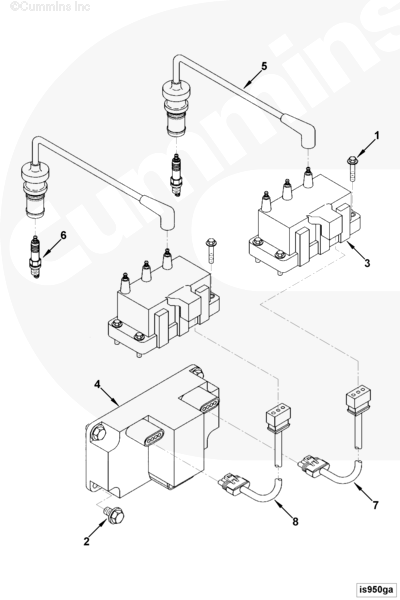 ©Cummins Inc

Cummins

5

1

6

3

4

7

8

2

is950ga