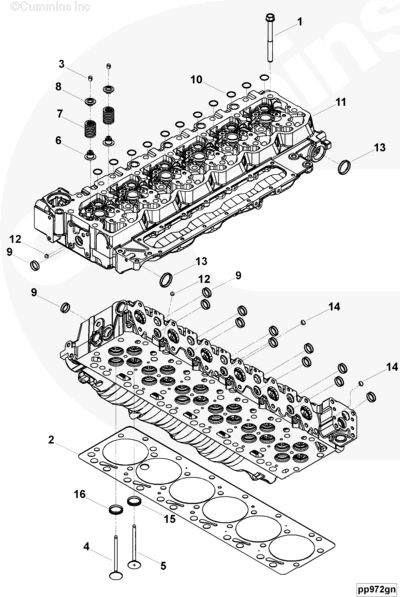 ©Cummins Inc

1
3
10
8
11
7
6
13
12
9
13
12
9
9
14
14
2
16
15
4
5

pp972gn