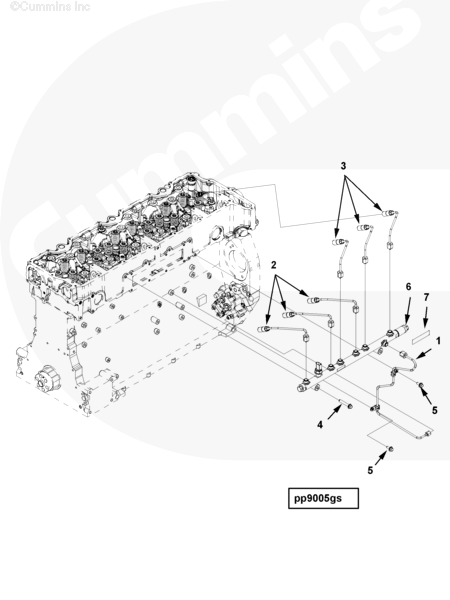 ©Cummins Inc

Cummins

3

2

6

7

1

5

4

5

pp9005gs