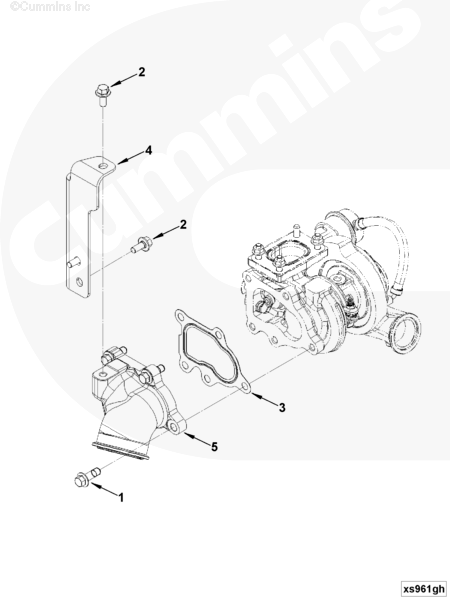 ©Cummins Inc

Cummins

2

4

2

3

5

1

xs961gh