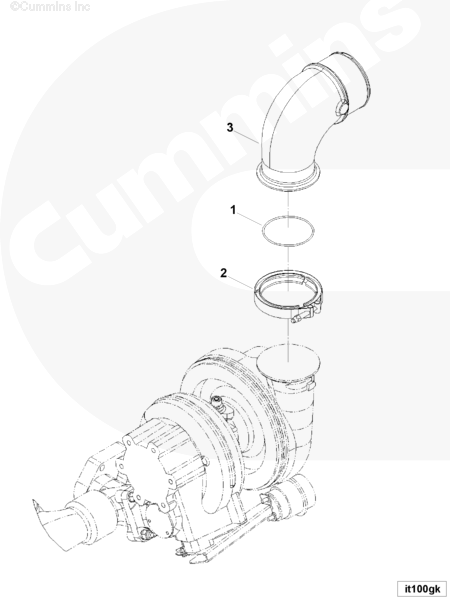 ©Cummins Inc

Cummins

3

1

2

it100gk