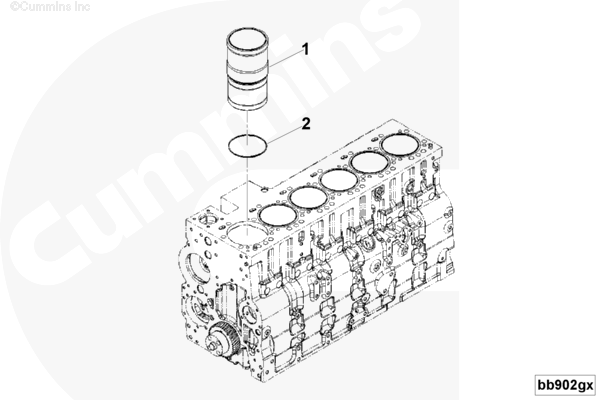 ©Cummins Inc

Cummins

1

2

bb902gx