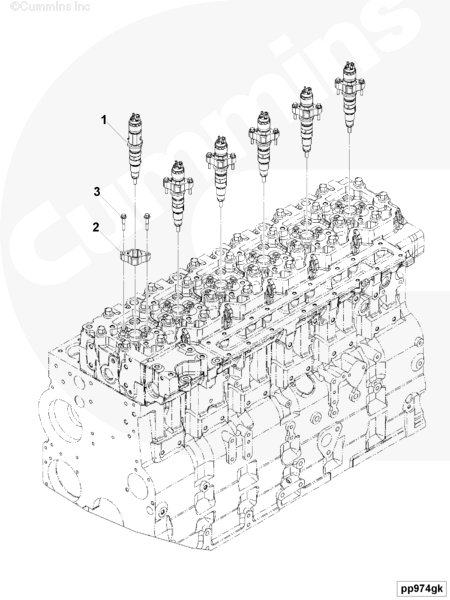 ©Cummins Inc

Cummins

1

3

2

pp974gk