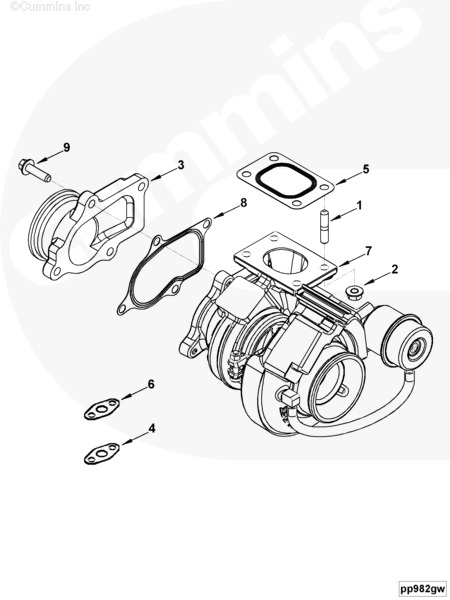 ©Cummins Inc

Cummins

9
3
5
8
1
7
2
6
4

pp982gw