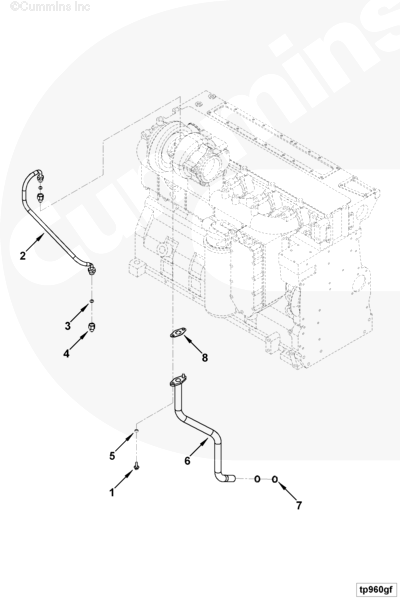 ©Cummins Inc

Cummins

2

3

4

8

5

6

1

7

tp960gf