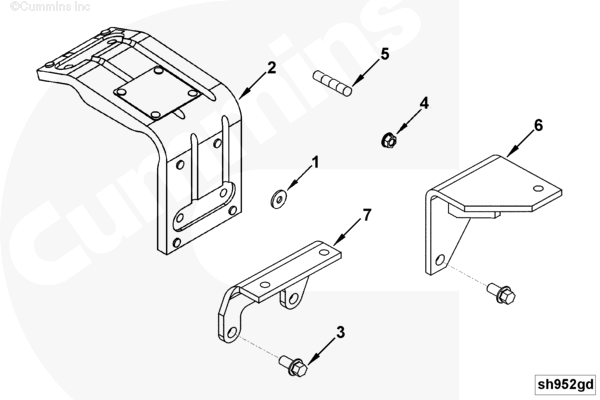 ©Cummins Inc

Cummins

2

5

4

6

1

7

3

sh952gd