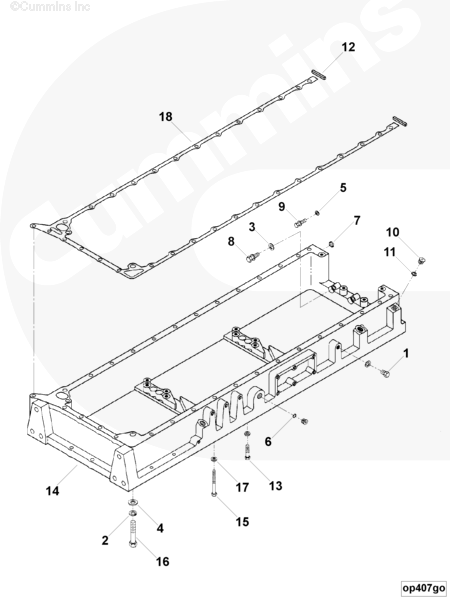 ©Cummins Inc

Cummins

12

18

5

9

3

7

8

10

11

1

6

17

13

14

15

4

2

16

op407go