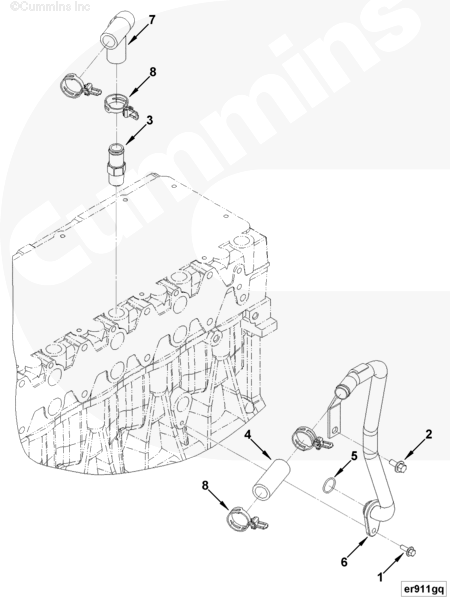 ©Cummins Inc

Cummins

7

8

3

4

2

5

8

6

1

er911gq