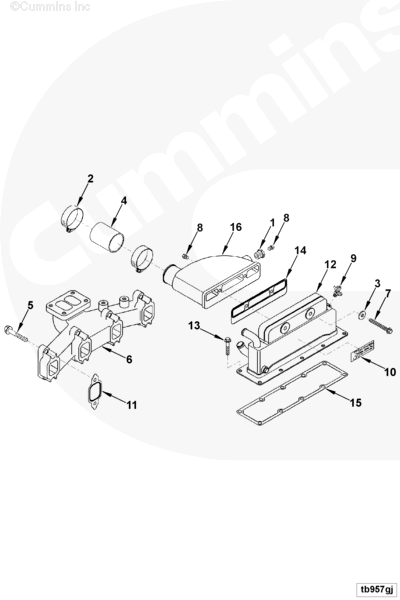 ©Cummins Inc

Cummins

2
4
8
16
1
8
14
12
9
3
7
5
13
6
10
11
15

tb957gj