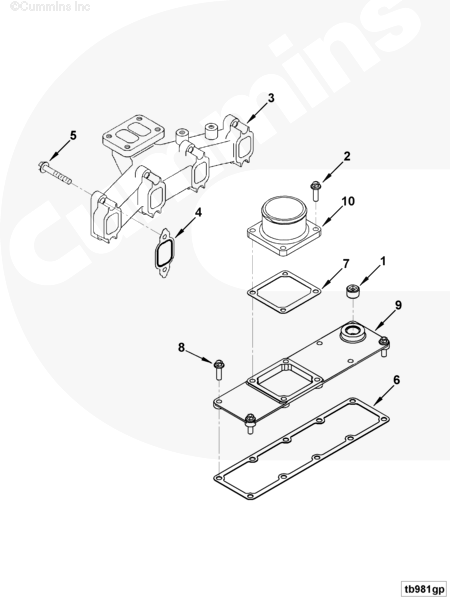 ©Cummins Inc

Cummins

3

5

2

10

4

7

1

9

8

6

tb981gp