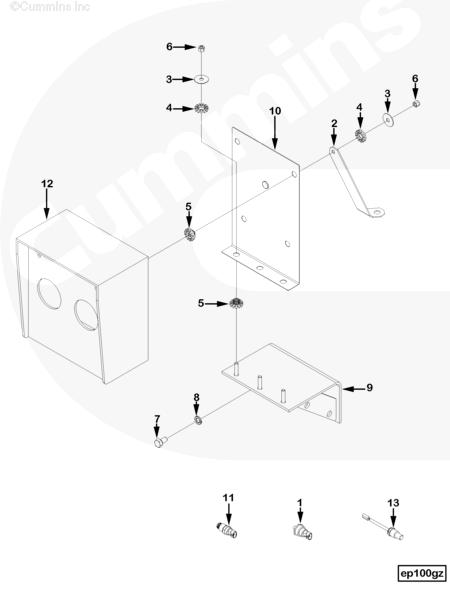 ©Cummins Inc

Cummins

6
3
4
10
2
4
3
6
12
5
5
9
8
7
11
1
13

ep100gz