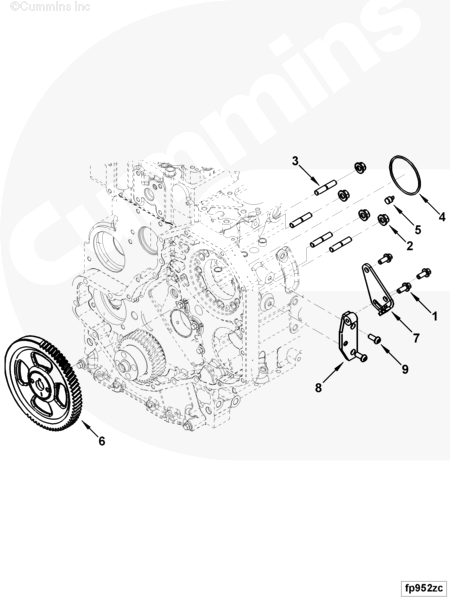 ©Cummins Inc

Cummins

3

4

5

2

1

7

9

8

6

fp952zc