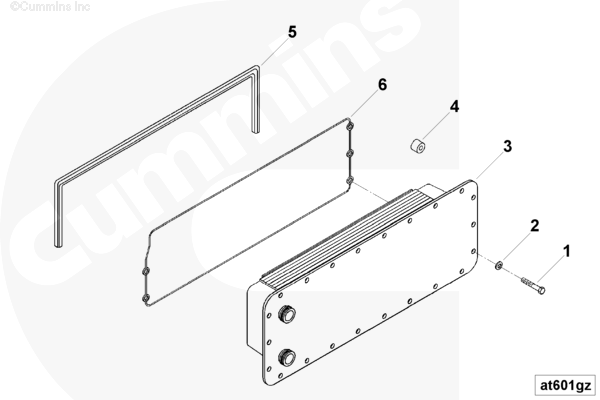 ©Cummins Inc

Cummins

5

6

4

3

2

1

at601gz