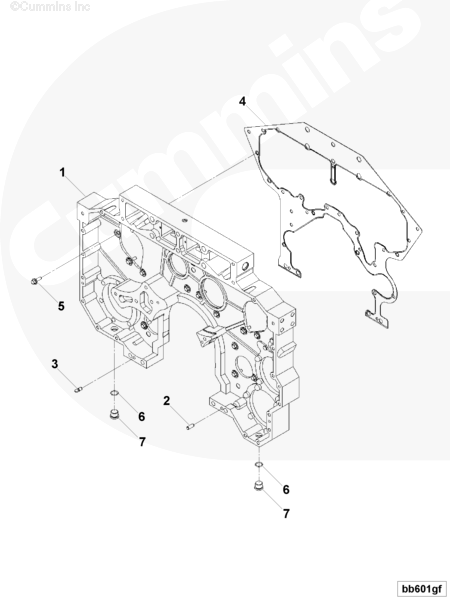 ©Cummins Inc

Cummins

4

1

5

3

6

7

2

6

7

bb601gf