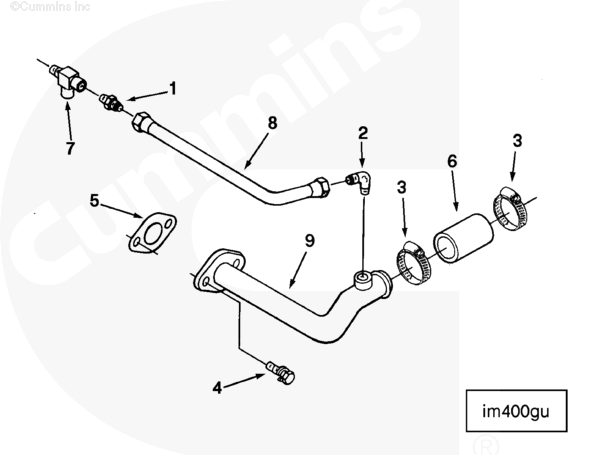 ©Cummins Inc

Cummins

1
7
8
2
3
6
3
5
9
4

im400gu

®