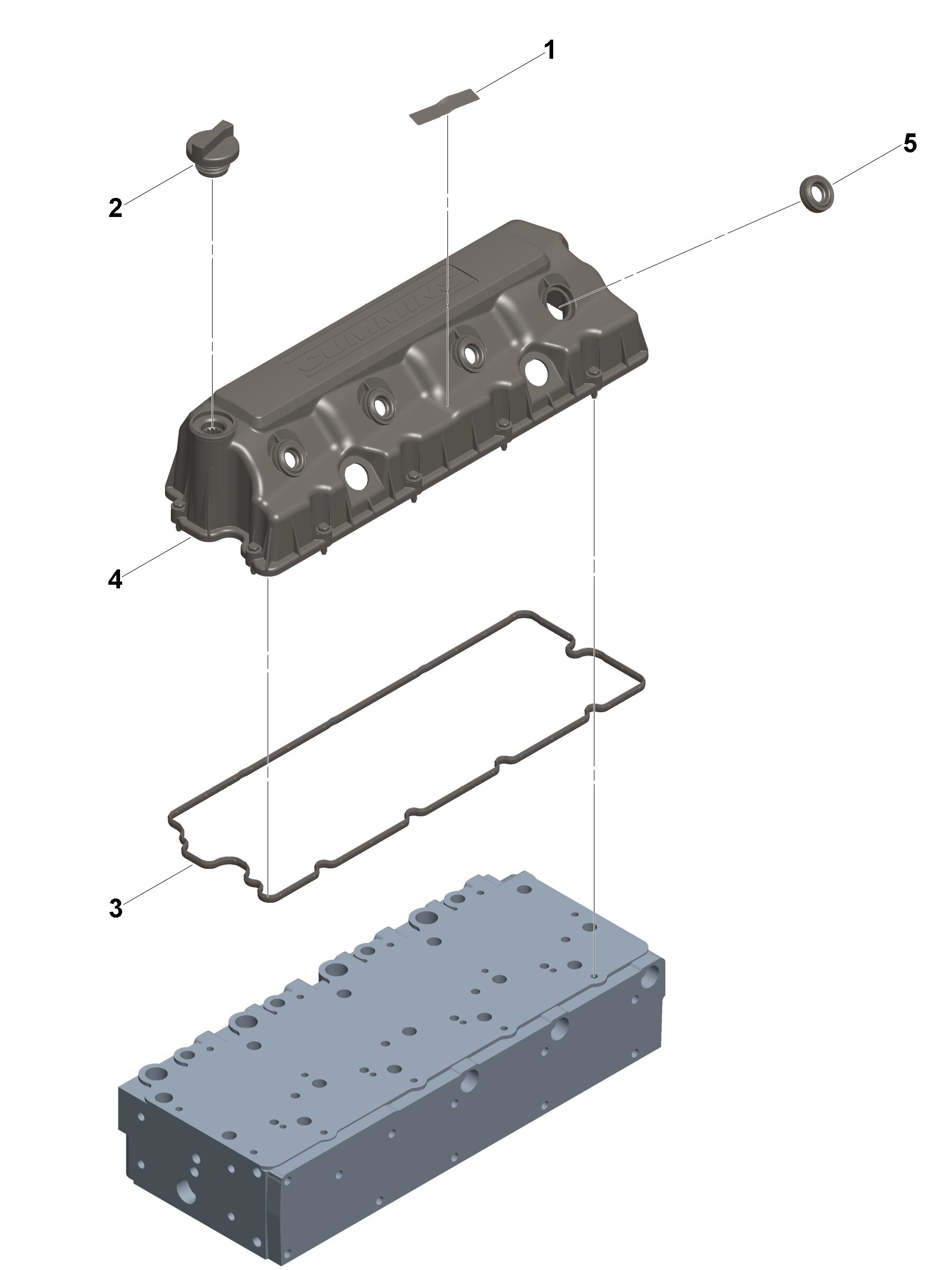 1
2
5
CUMMINS
4
3